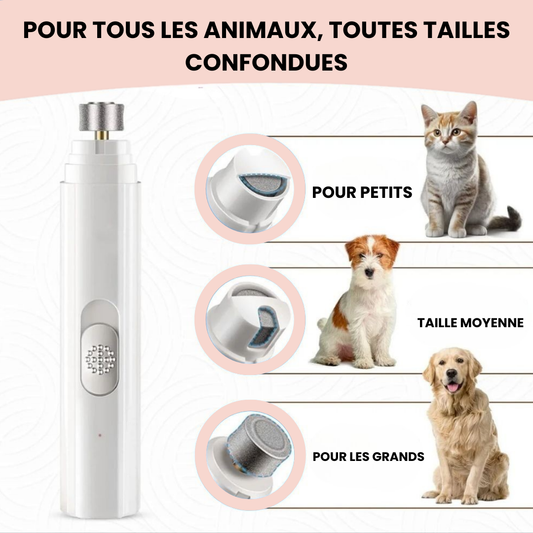 POUR TOUS LES ANIMAUX, TOUTES TAILLES CONFONDUES

POUR PETITS

TAILLE MOYENNE

POUR LES GRANDS